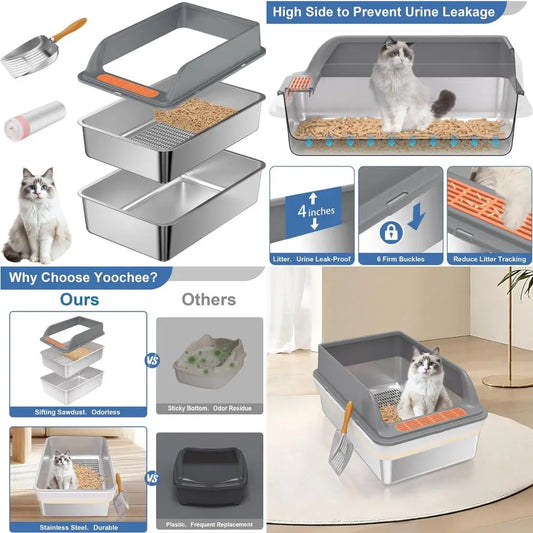 High Side to Prevent Urine Leakage

4 inches

Litter. Urine Leak-Proof

6 Firm Buckles

Reduce Litter Tracking

Why Choose Yoochee?

Ours

Others

VS

Sifting Sawdust. Odorless

Sticky Bottom. Odor Residue

VS

Stainless Steel. Durable

Plastic. Frequent Replacement